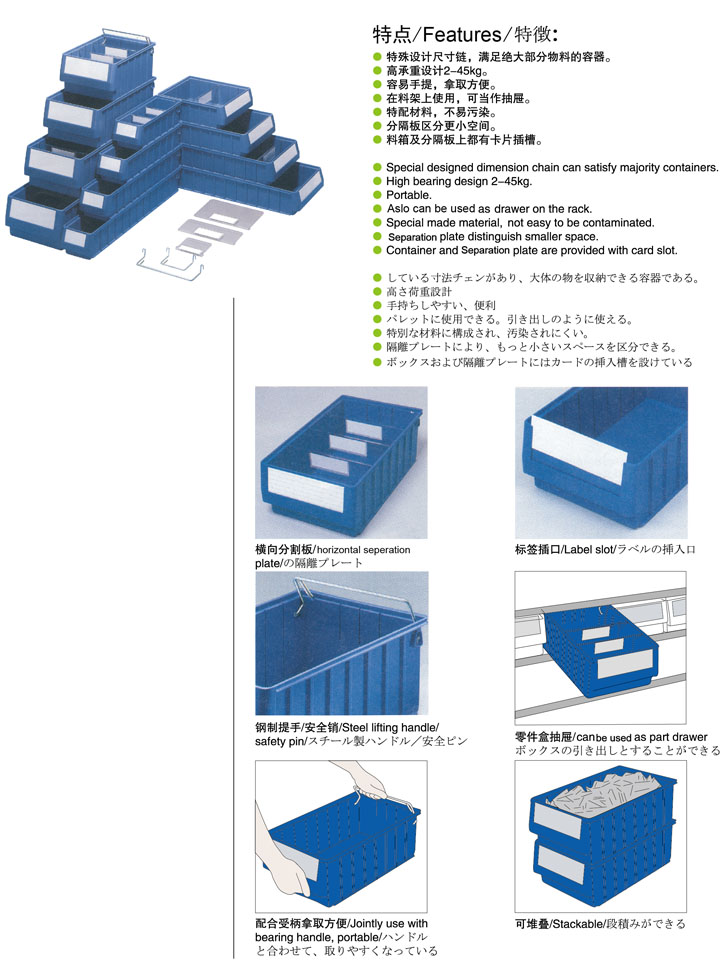 特点/Features/特徴:

特殊设计尺寸链，满足绝大部分物料的容器。
高承重设计2–45kg。
容易手提，拿取方便。
在料架上使用，可当作抽屉。
特配材料，不易污染。
分隔板区分更小空间。
料箱及分隔板上都有卡片插槽。

Special designed dimension chain can satisfy majority containers.
High bearing design 2–45kg.
Portable.
Aslo can be used as drawer on the rack.
Special made material, not easy to be contaminated.
Separation plate distinguish smaller space.
Container and Separation plate are provided with card slot.

している寸法チェンがあり、大体の物を収納できる容器である。
高さ荷重設計
手持ちしやすい、便利
パレットに使用できる。引き出しのように使える。
特別な材料に構成され、汚染されにくい。
隔離プレートにより、もっと小さいスペースを区分できる。
ボックスおよび隔離プレートにはカードの挿入槽を設けている

横向分割板/horizontal seperation plate/の隔離プレート

标签插口/Label slot/ラベルの挿入口

钢制提手/安全销/Steel lifting handle/ safety pin/スチール製ハンドル／安全ピン

零件盒抽屉/canbe used as part drawer ボックスの引き出しとすることができる

配合受柄拿取方便/Jointly use with bearing handle, portable/ハンドルと合わせて、取りやすくなっている

可堆叠/Stackable/段積みができる